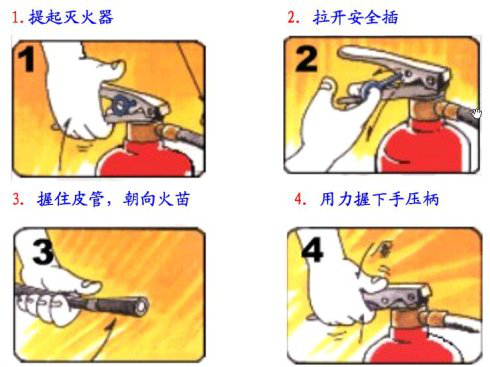 1. 提起灭火器

1

2. 拉开安全插

2

3. 握住皮管，朝向火苗

3

4. 用力握下手压柄

4