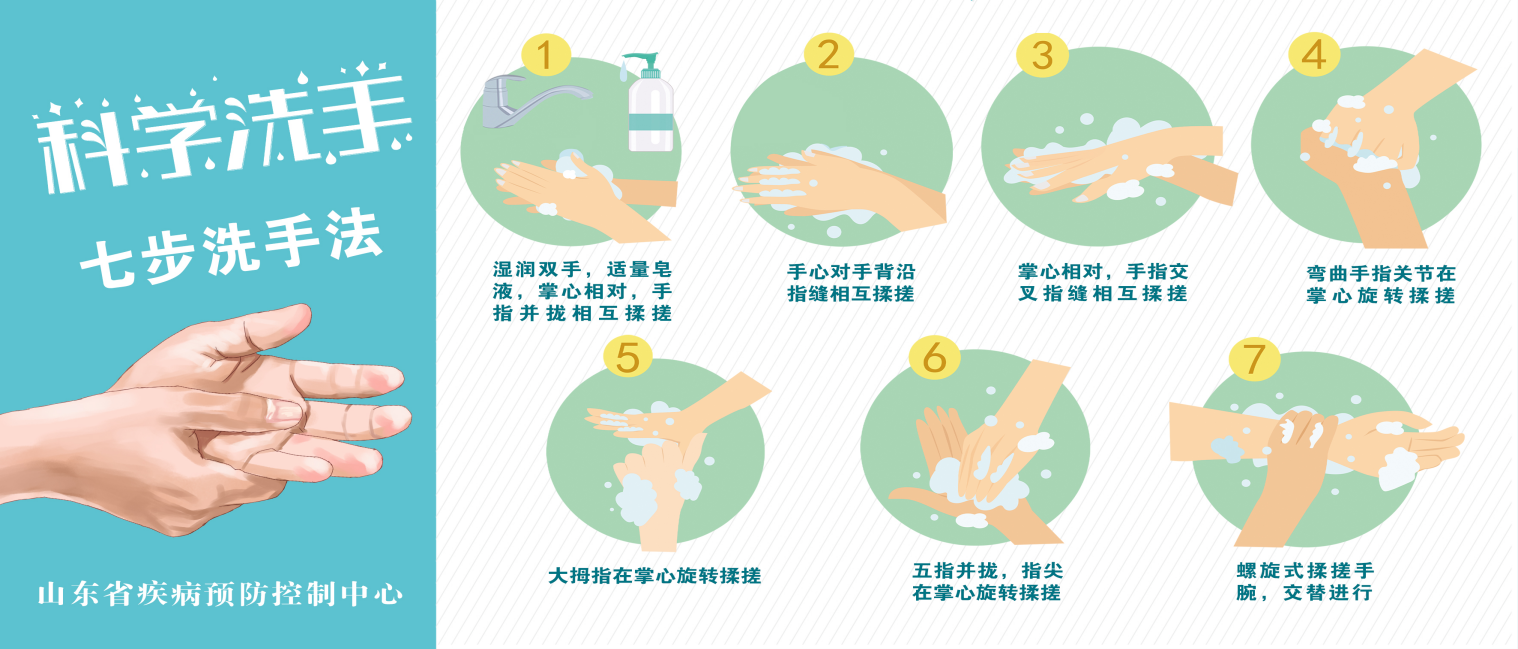 科学洗手

七步洗手法

山东省疾病预防控制中心

1
湿润双手，适量皂液，掌心相对，手指并拢相互揉搓

2
手心对手背沿指缝相互揉搓

3
掌心相对，手指交叉指缝相互揉搓

4
弯曲手指关节在掌心旋转揉搓

5
大拇指在掌心旋转揉搓

6
五指并拢，指尖在掌心旋转揉搓

7
螺旋式揉搓手腕，交替进行